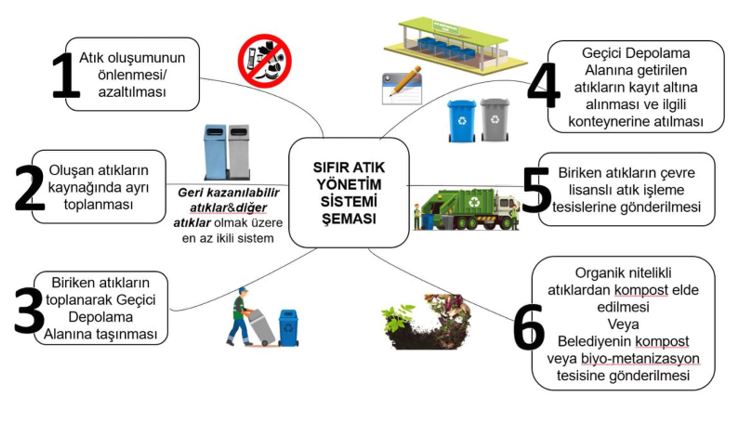 SIFIR ATIK YÖNETİM SİSTEMİ ŞEMASI

1
Atık oluşumunun önlenmesi/ azaltılması

2
Oluşan atıkların kaynağında ayrı toplanması

Geri kazanılabilir atıklar&diğer atıklar olmak üzere en az ikili sistem

3
Biriken atıkların toplanarak Geçici Depolama Alanına taşınması

4
Geçici Depolama Alanına getirilen atıkların kayıt altına alınması ve ilgili konteynerine atılması

5
Biriken atıkların çevre lisanslı atık işleme tesislerine gönderilmesi

6
Organik nitelikli atıklardan kompost elde edilmesi
Veya
Belediyenin kompost veya biyo-metanizasyon tesisine gönderilmesi